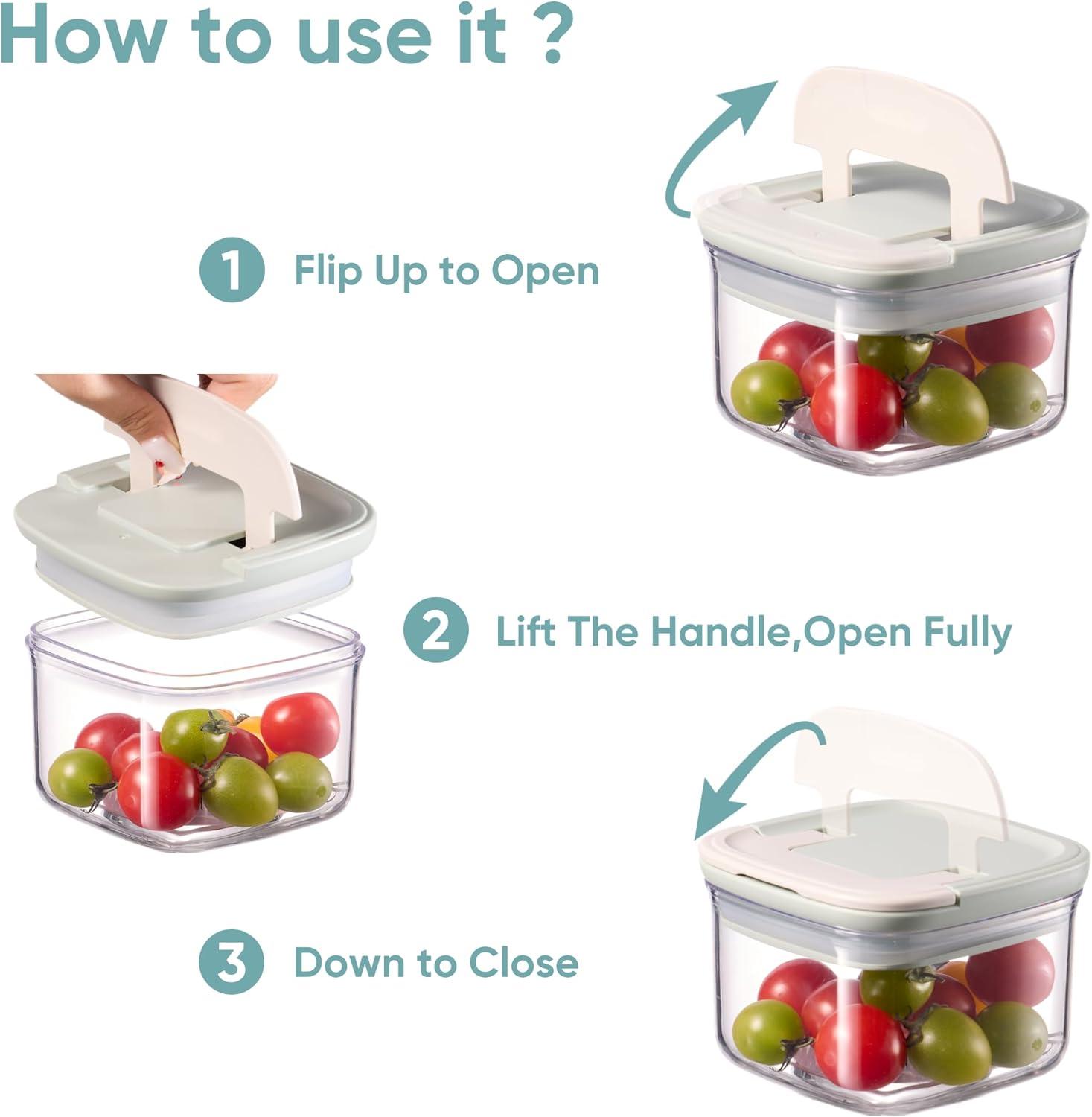 How to use it ?

1 Flip Up to Open

2 Lift The Handle,Open Fully

3 Down to Close